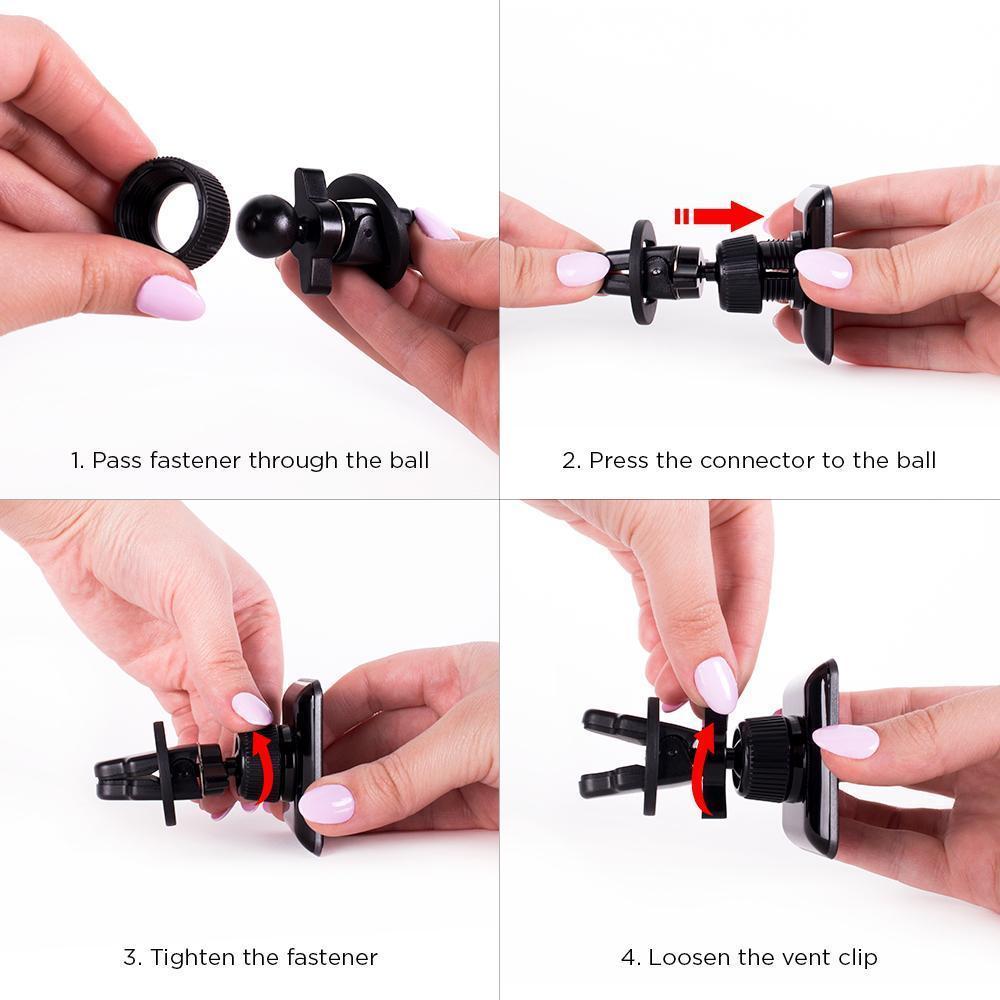 1. Pass fastener through the ball

2. Press the connector to the ball

3. Tighten the fastener

4. Loosen the vent clip