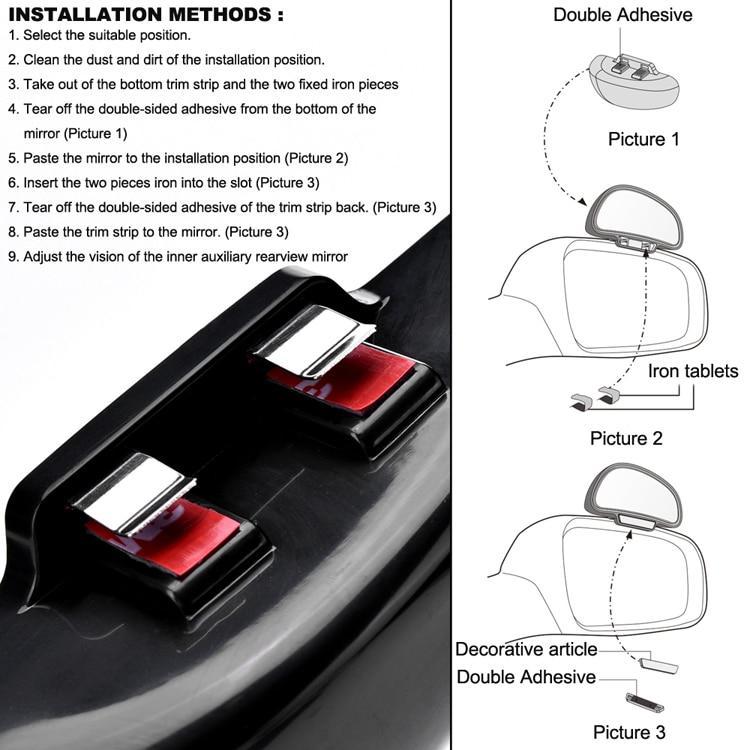 INSTALLATION METHODS :

1. Select the suitable position.
2. Clean the dust and dirt of the installation position.
3. Take out of the bottom trim strip and the two fixed iron pieces
4. Tear off the double-sided adhesive from the bottom of the mirror (Picture 1)
5. Paste the mirror to the installation position (Picture 2)
6. Insert the two pieces iron into the slot (Picture 3)
7. Tear off the double-sided adhesive of the trim strip back. (Picture 3)
8. Paste the trim strip to the mirror. (Picture 3)
9. Adjust the vision of the inner auxiliary rearview mirror

Double Adhesive

Picture 1

Iron tablets

Picture 2

Decorative article

Double Adhesive

Picture 3